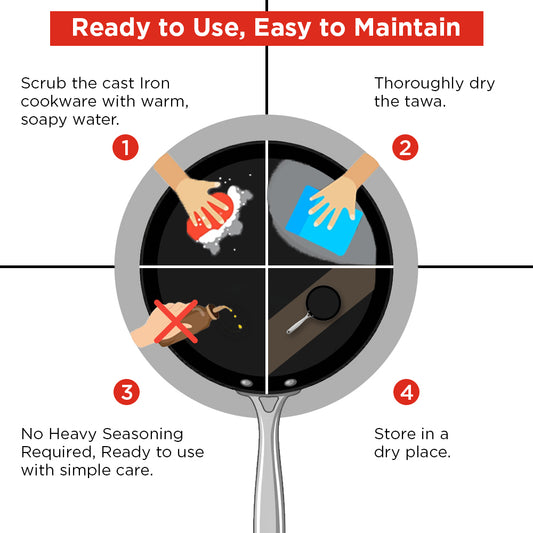 Ready to Use, Easy to Maintain

Scrub the cast Iron cookware with warm, soapy water.

1

Thoroughly dry the tawa.

2

3

No Heavy Seasoning Required, Ready to use with simple care.

4

Store in a dry place.