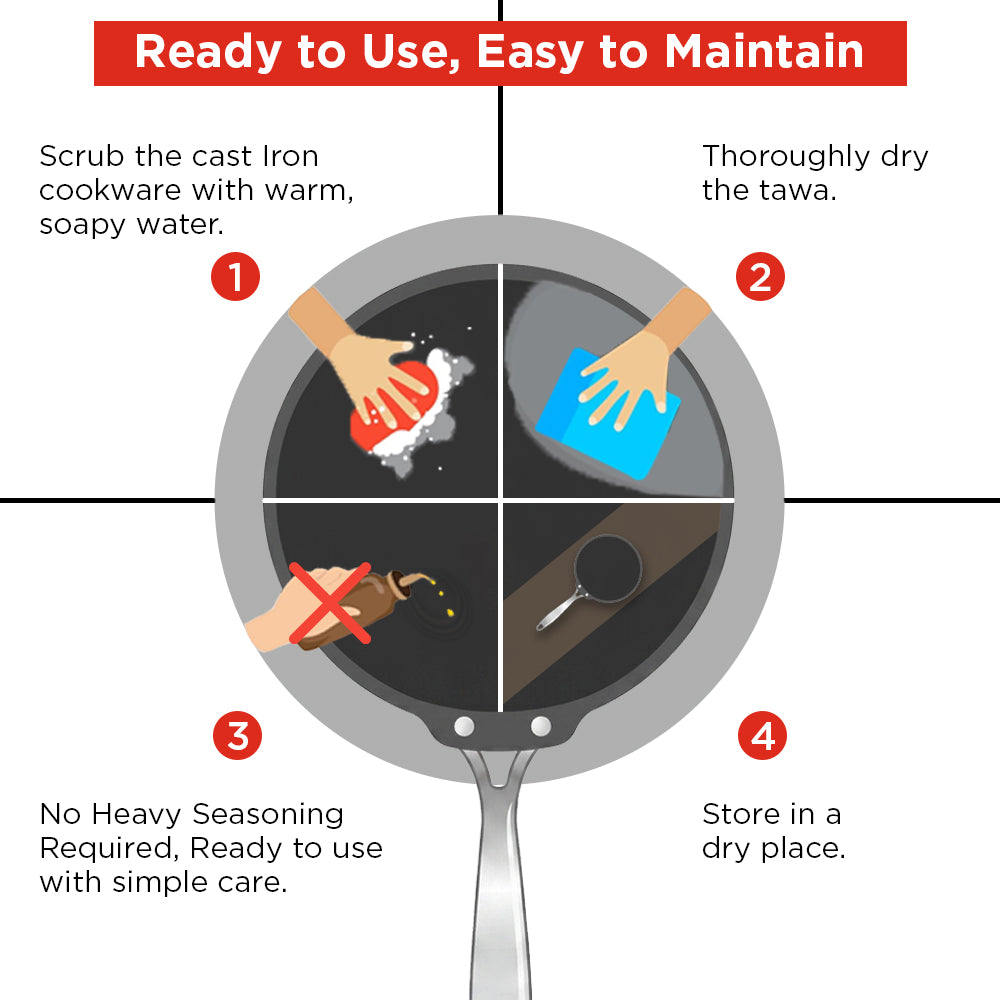 Ready to Use, Easy to Maintain

Scrub the cast Iron cookware with warm, soapy water.

1

Thoroughly dry the tawa.

2

3

No Heavy Seasoning Required, Ready to use with simple care.

4

Store in a dry place.