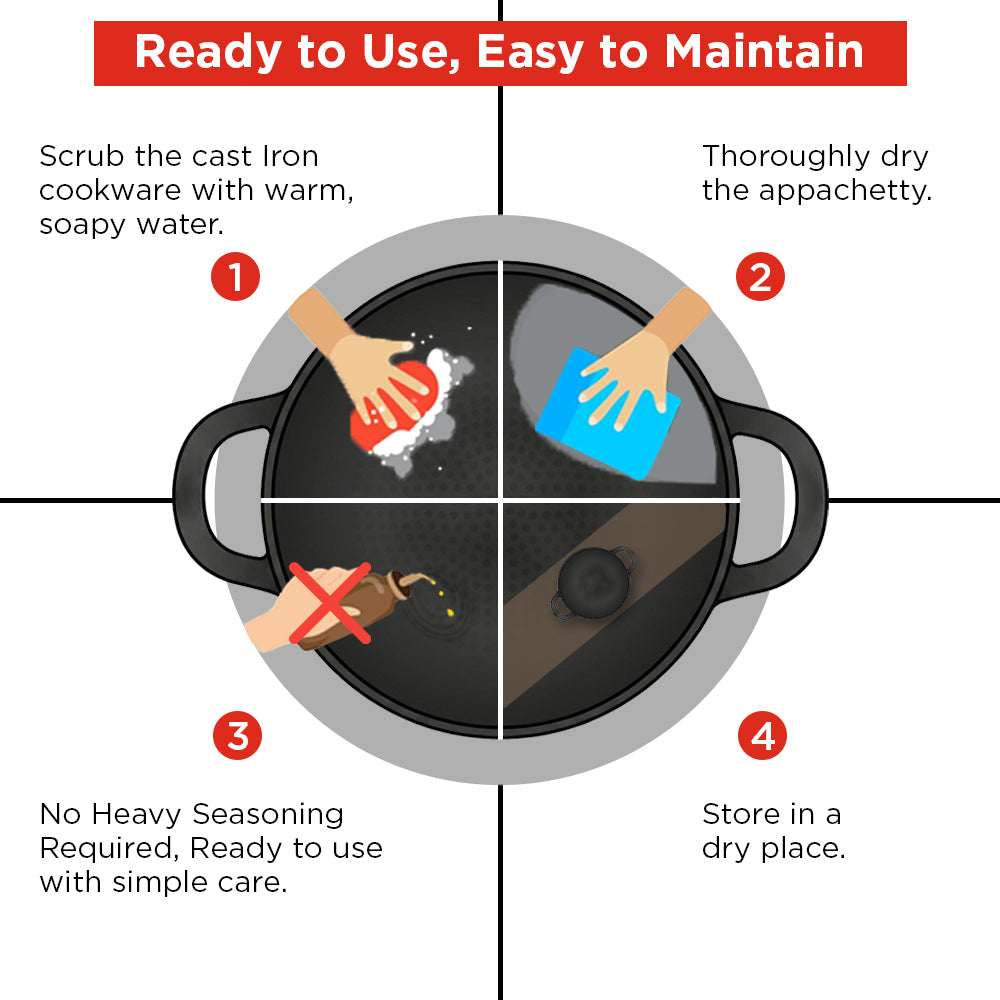 Ready to Use, Easy to Maintain

Scrub the cast Iron cookware with warm, soapy water.

1

Thoroughly dry the appachetty.

2

3

No Heavy Seasoning Required, Ready to use with simple care.

4

Store in a dry place.