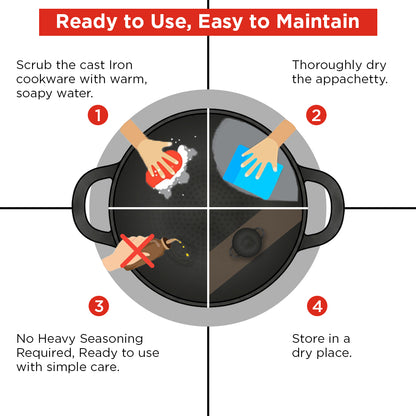 Ready to Use, Easy to Maintain

Scrub the cast Iron cookware with warm, soapy water.

1

Thoroughly dry the appachetty.

2

3

No Heavy Seasoning Required, Ready to use with simple care.

4

Store in a dry place.